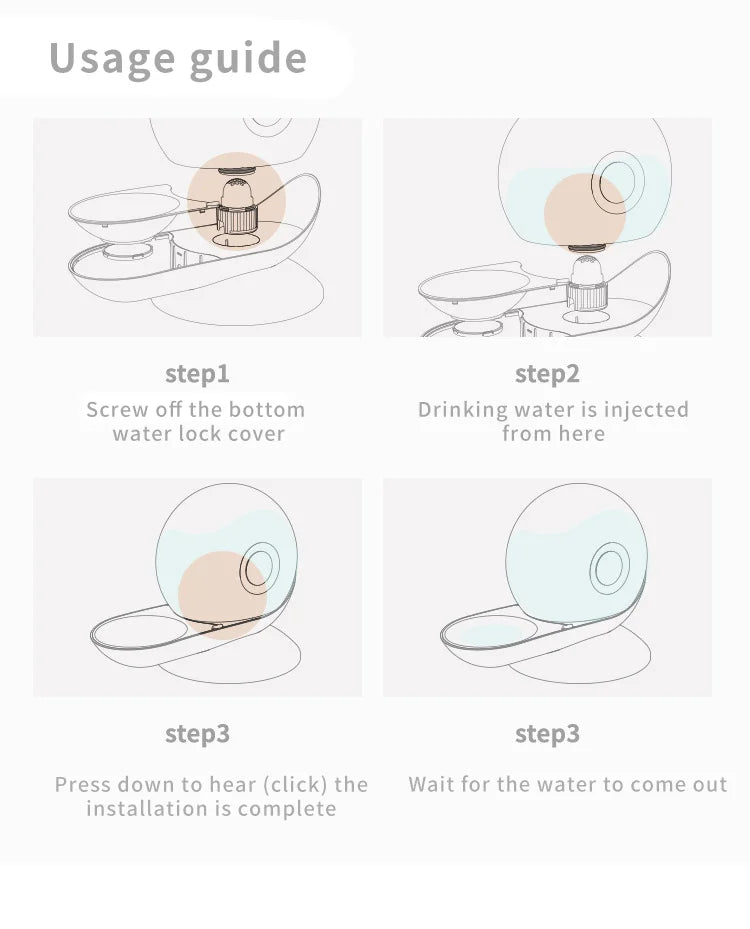 Usage guide

step1
Screw off the bottom water lock cover

step2
Drinking water is injected from here

step3
Press down to hear (click) the installation is complete

step3
Wait for the water to come out